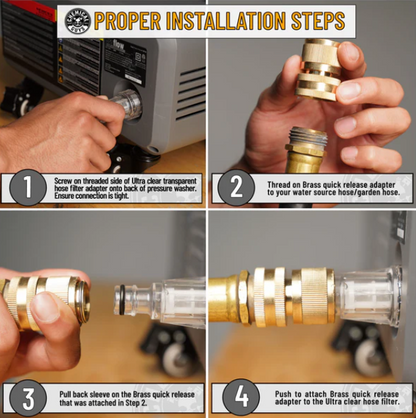 CHEMICAL GUYS PROPER INSTALLATION STEPS

flow

1 Screw on threaded side of Ultra clear transparent hose filter adapter onto back of pressure washer. Ensure connection is tight.

2 Thread on Brass quick release adapter to your water source hose/garden hose.

3 Pull back sleeve on the Brass quick release that was attached in Step 2.

4 Push to attach Brass quick release adapter to the Ultra clear hose filter.