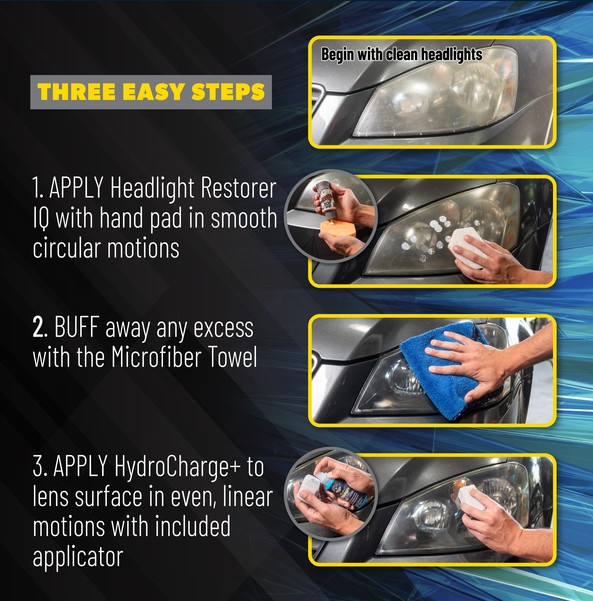 THREE EASY STEPS

Begin with clean headlights

1. APPLY Headlight Restorer IQ with hand pad in smooth circular motions

2. BUFF away any excess with the Microfiber Towel

3. APPLY HydroCharge+ to lens surface in even, linear motions with included applicator