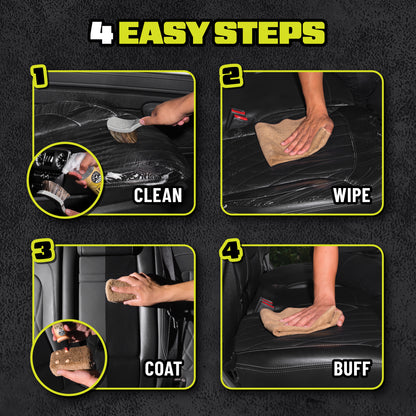 4 EASY STEPS

1

CLEAN

2

WIPE

3

COAT

4

BUFF